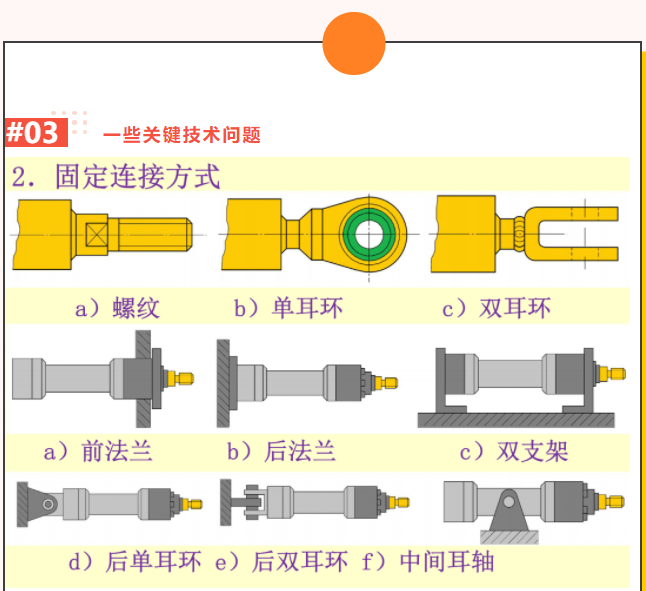 #03 一些关键技术问题

2. 固定连接方式

a）螺纹 b）单耳环 c）双耳环

a）前法兰 b）后法兰 c）双支架

d）后单耳环 e）后双耳环 f）中间耳轴